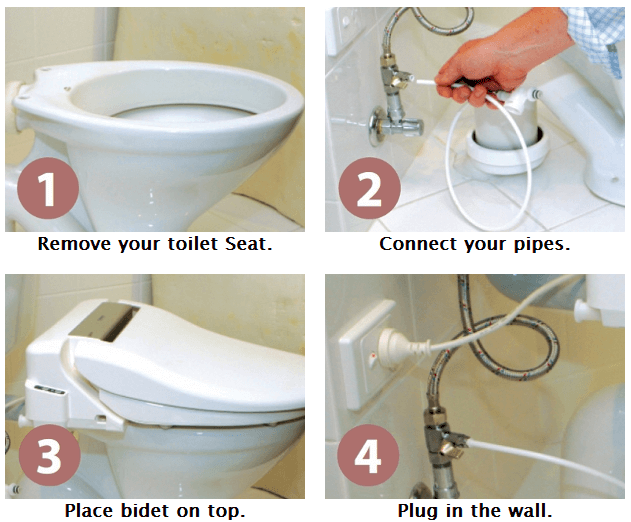 1
Remove your toilet Seat.

2
Connect your pipes.

3
Place bidet on top.

4
Plug in the wall.